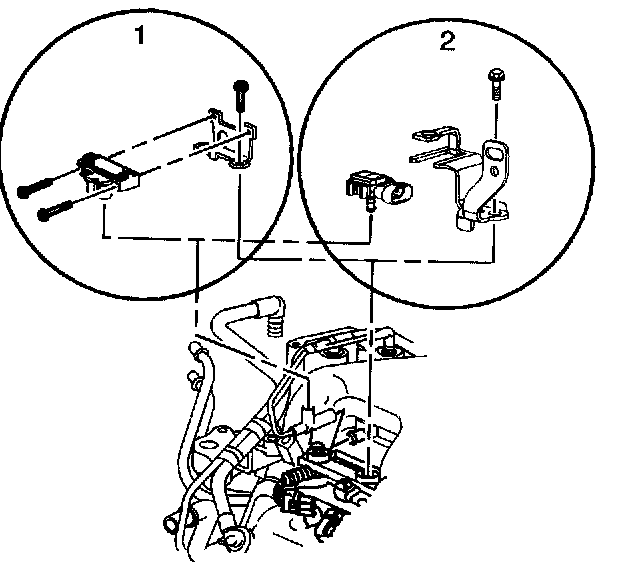 1

2