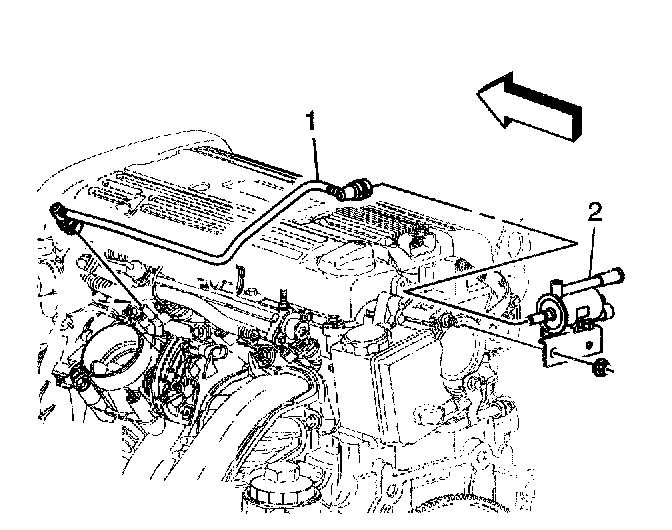 1

2