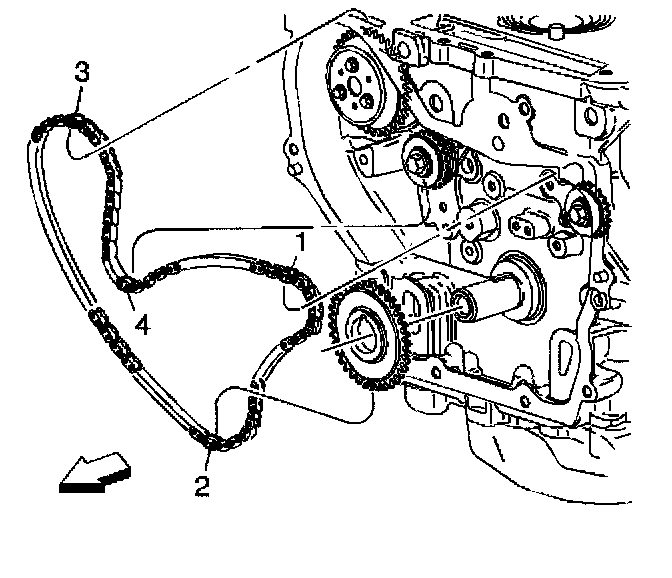 3
1
4
2