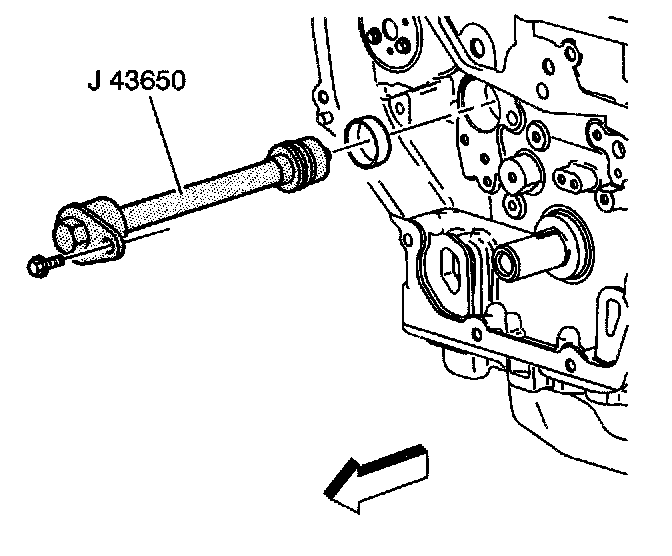 J 43650