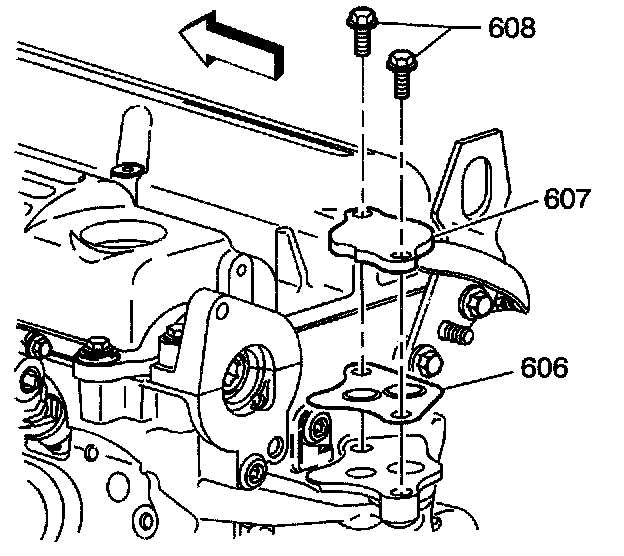 608
607
606