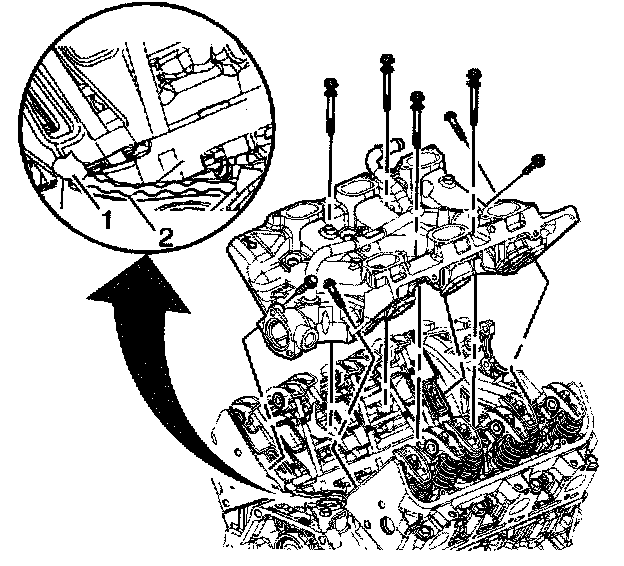 1
2