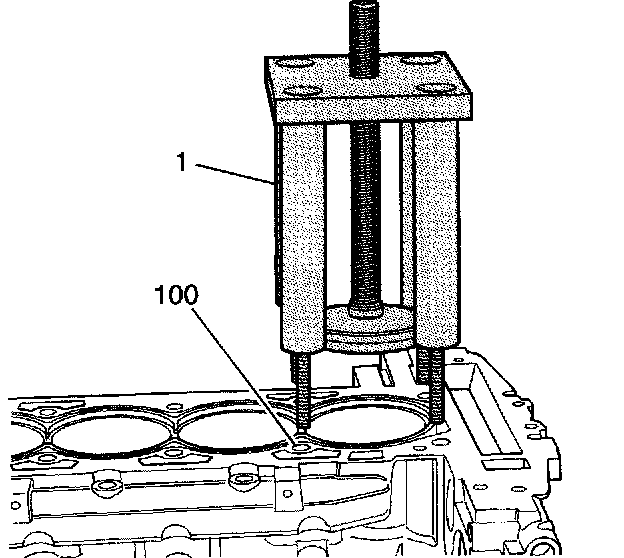 1

100