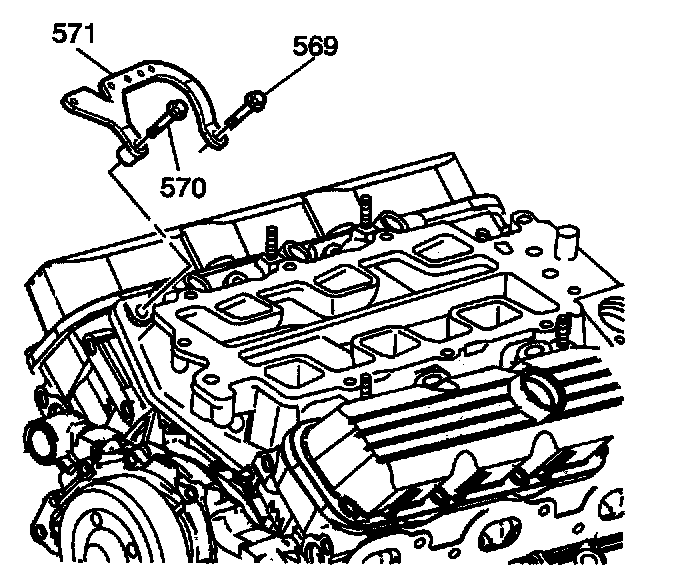 571

569

570