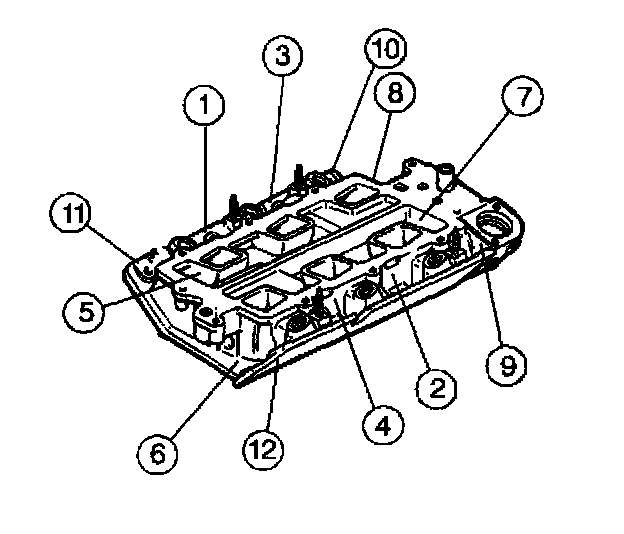 3
10
1
8
7
11
5
9
2
4
6
12