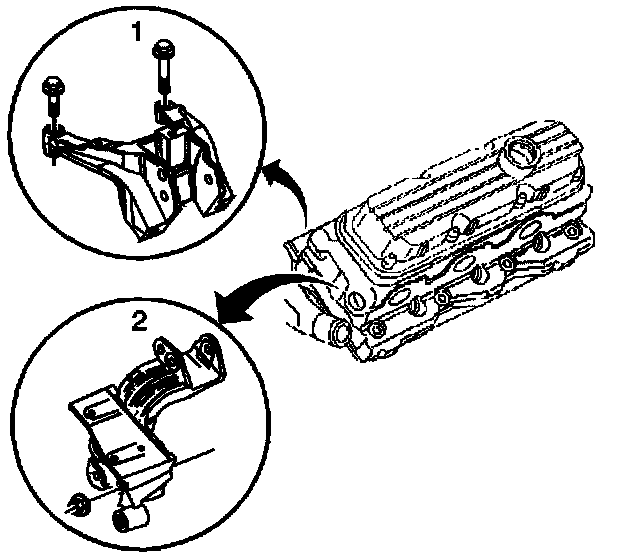 1

2