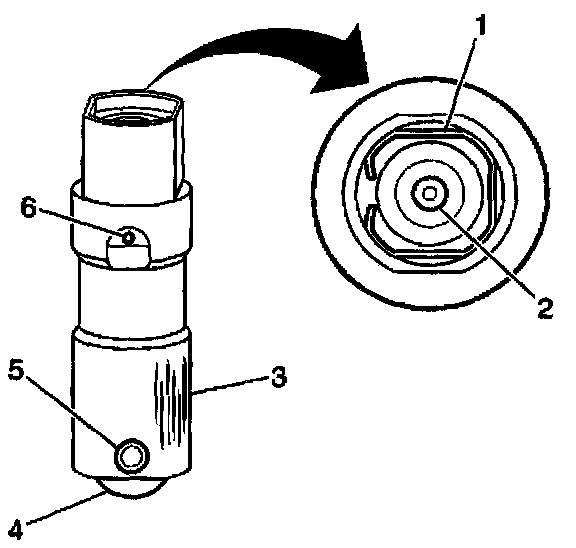 1
6
2
5
3
4