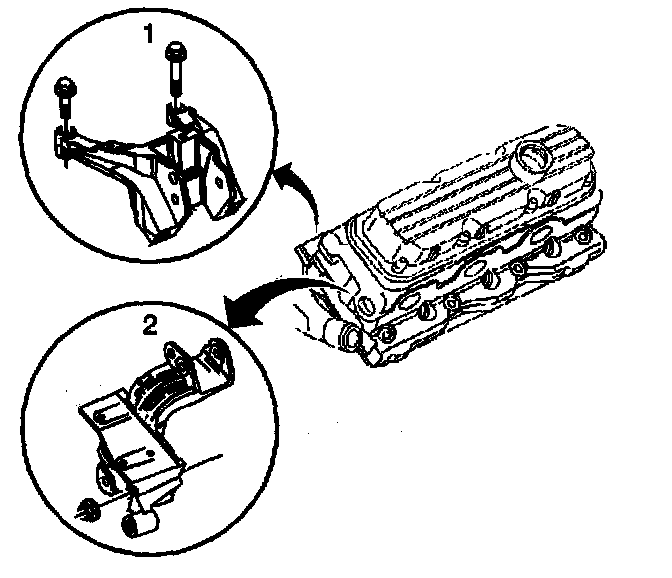 1

2