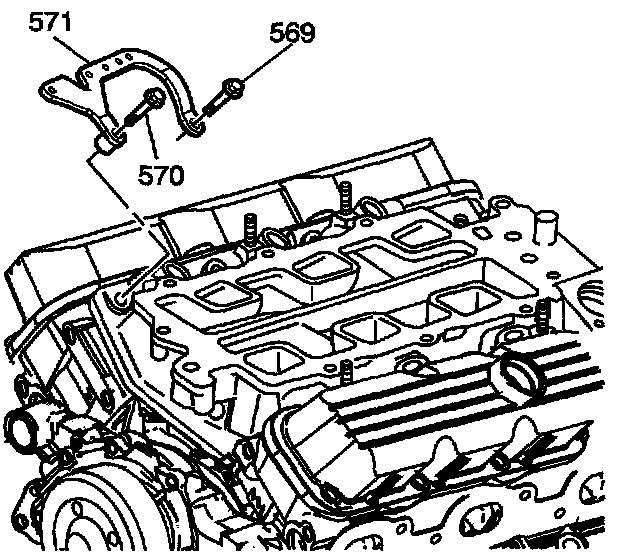 571
569
570