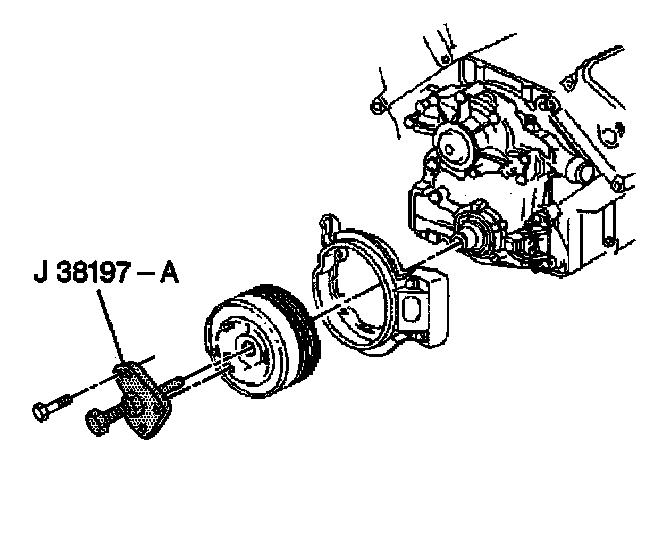 J 38197 – A