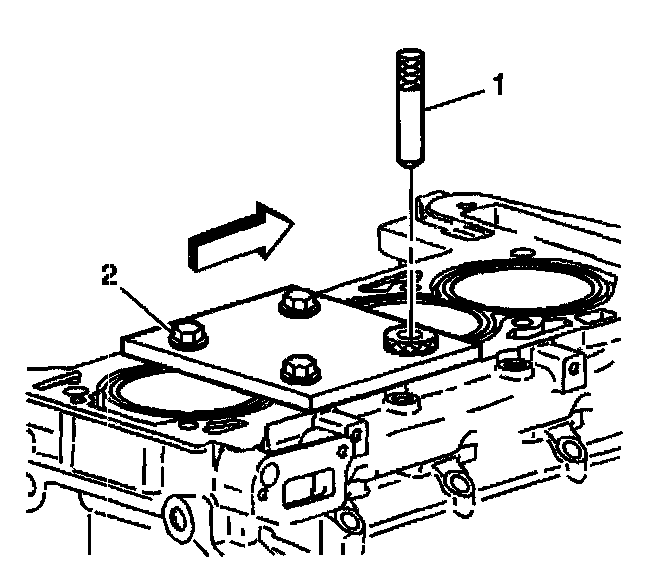 1

2