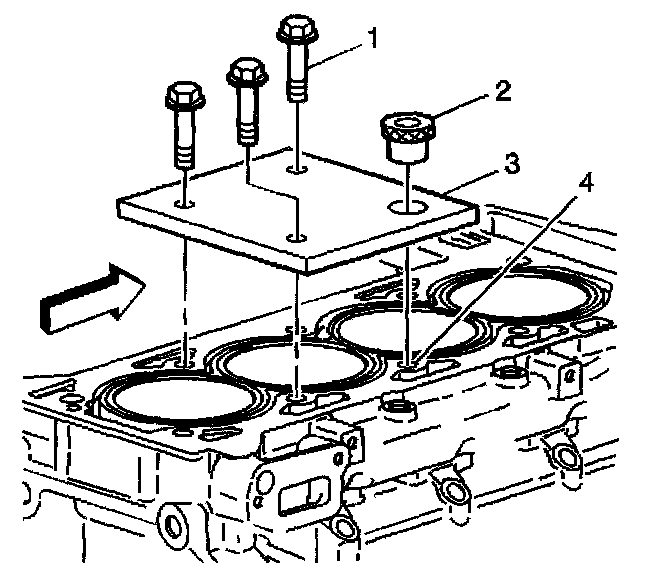 1
2
3
4