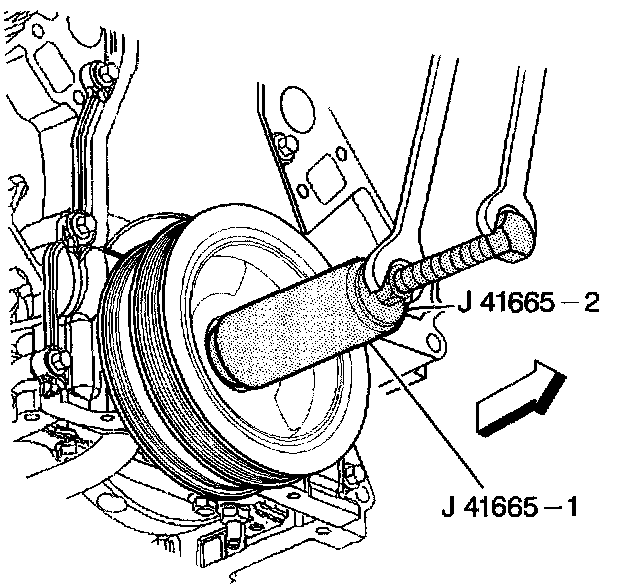 J 41665 – 2

J 41665 – 1