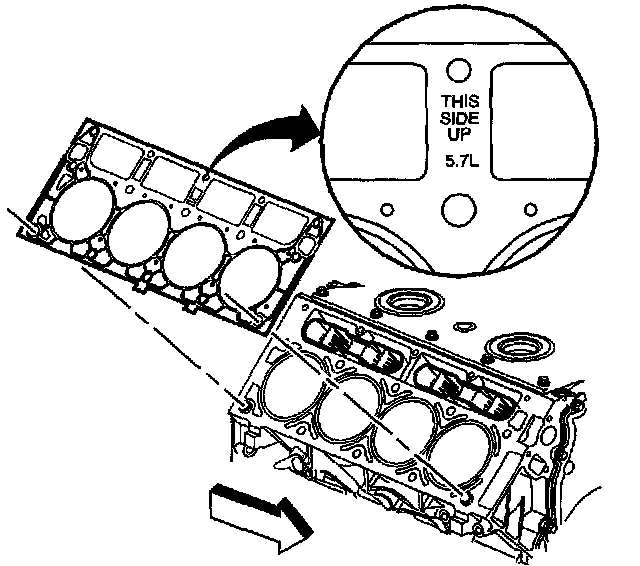 THIS SIDE UP

5.7L