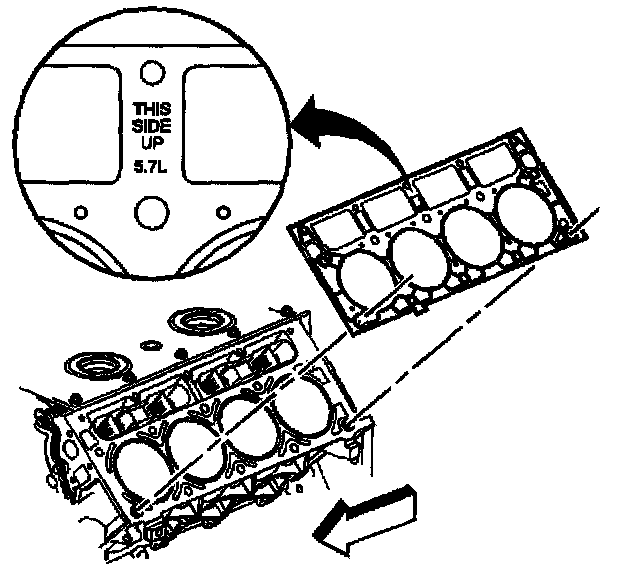 THIS SIDE UP
5.7L