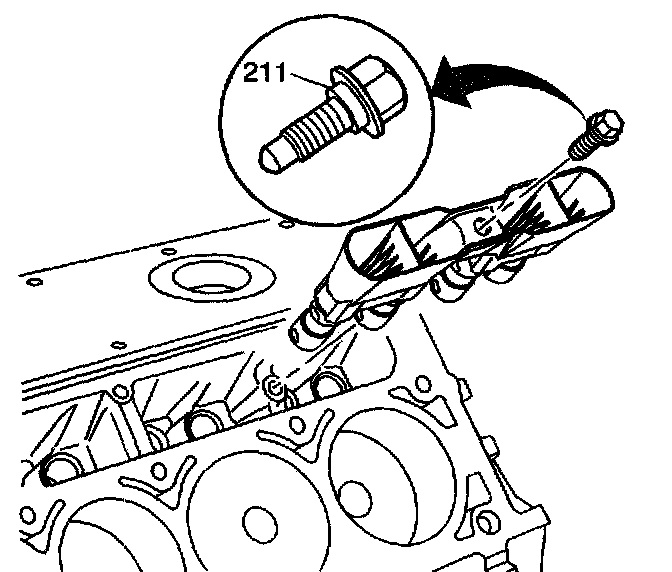 211