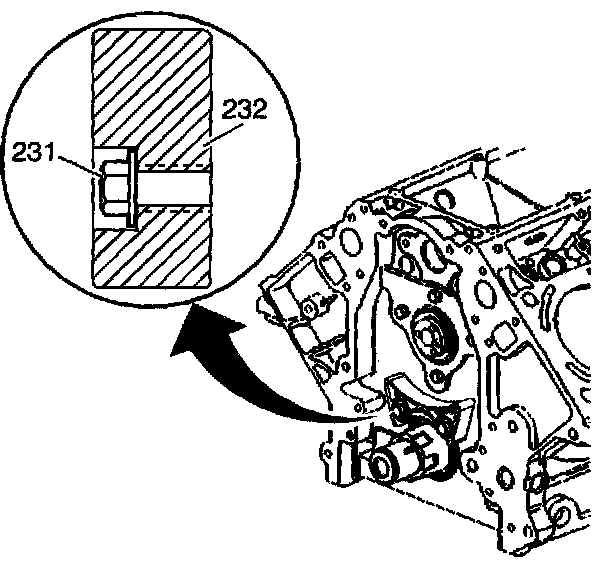 232
231