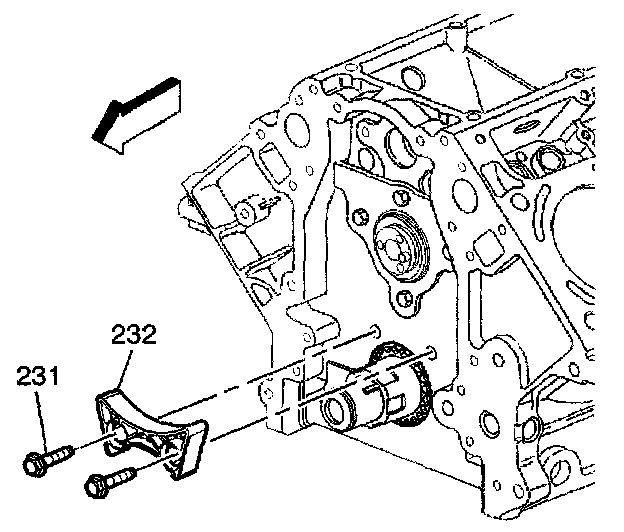 232
231