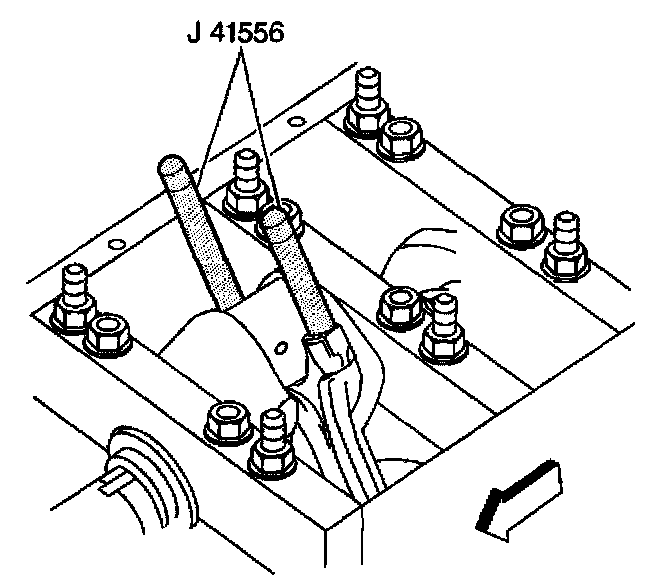 J 41556