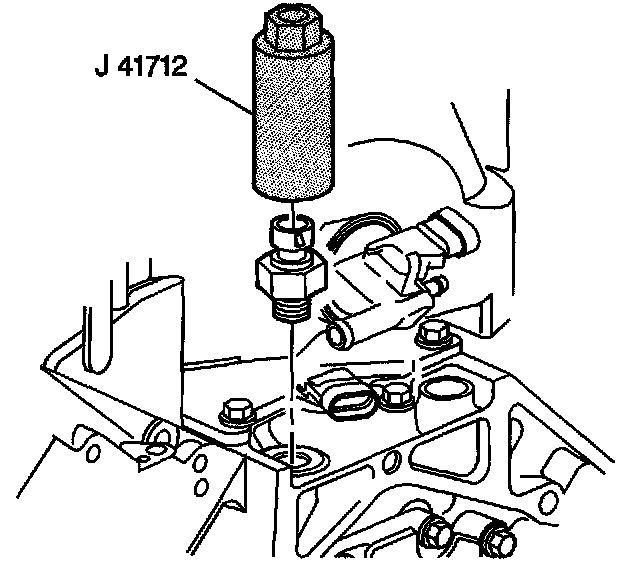 J 41712