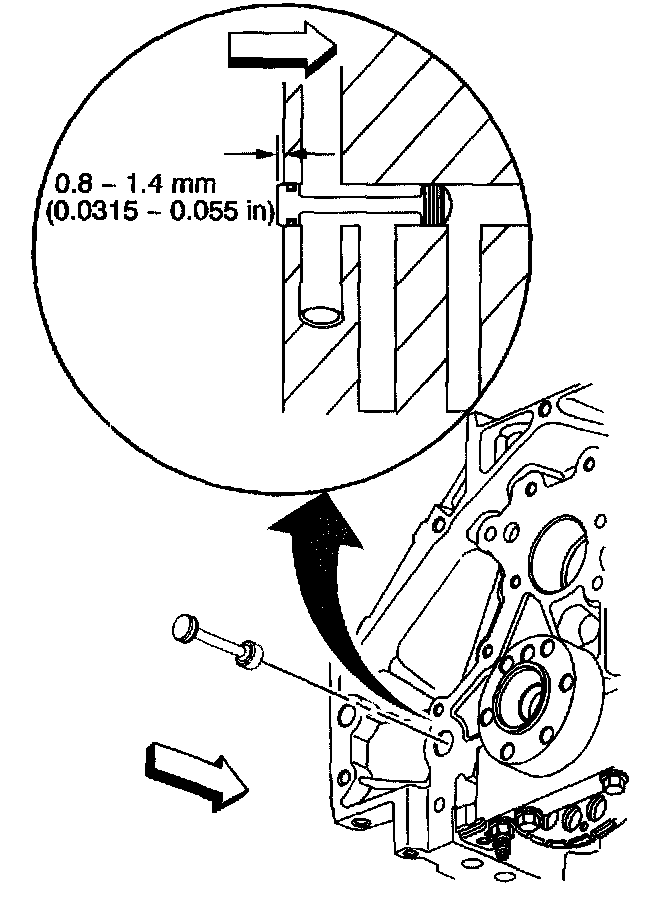 0.8 – 1.4 mm
(0.0315 – 0.055 in)