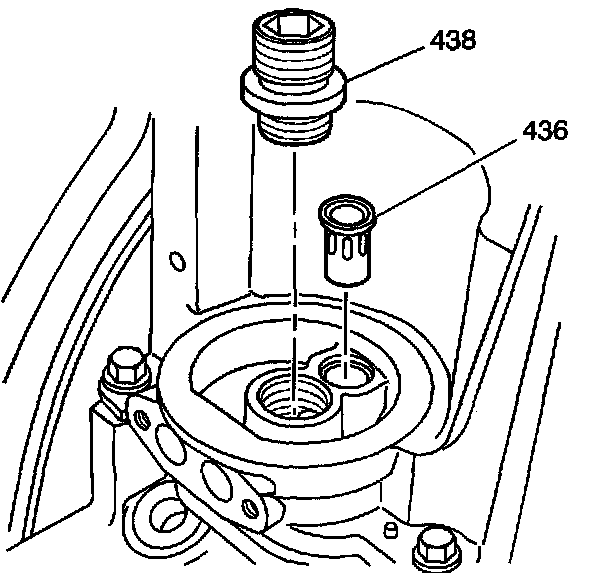 438
436