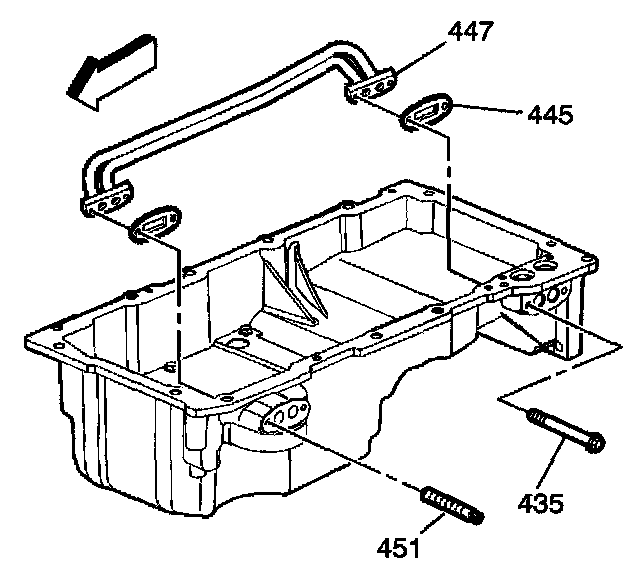 447
445
435
451