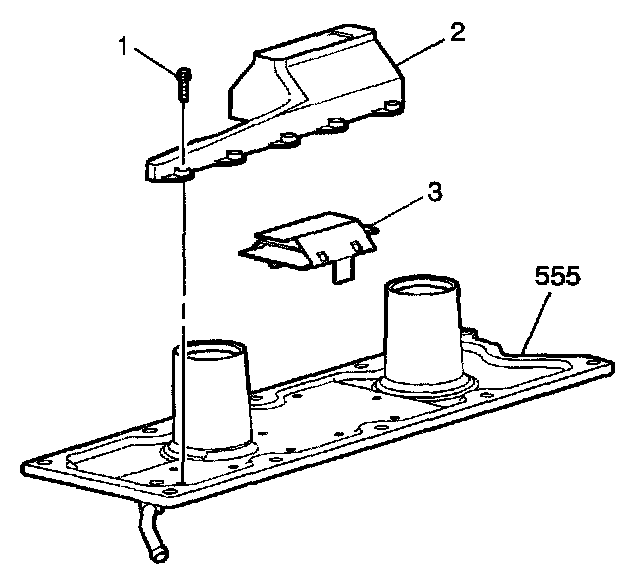 1
2
3
555