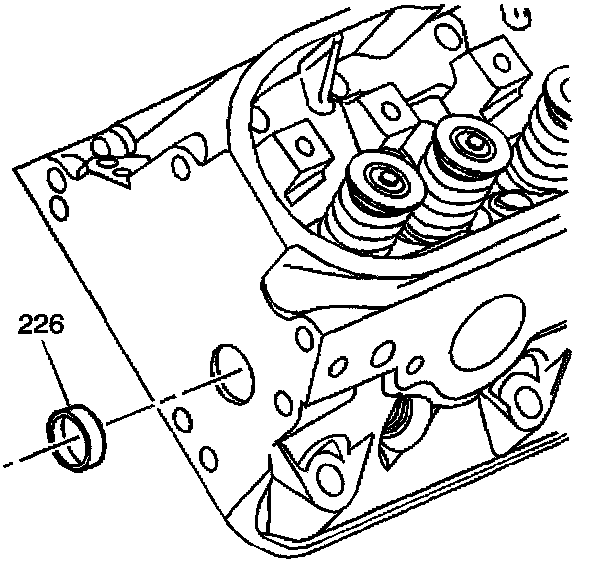 226