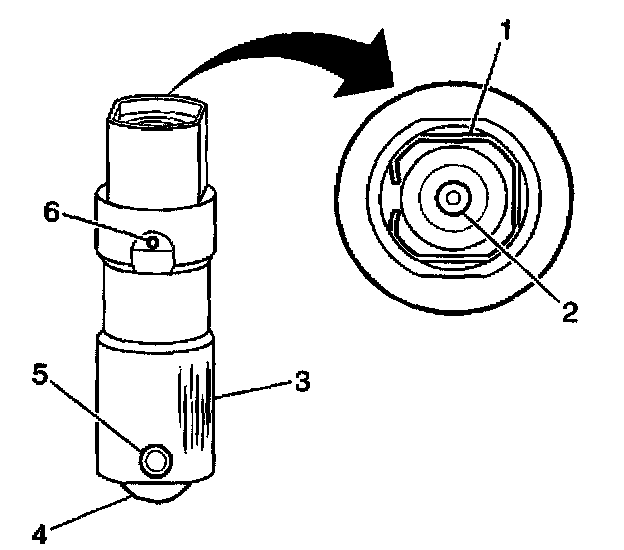 1
6
2
5
3
4