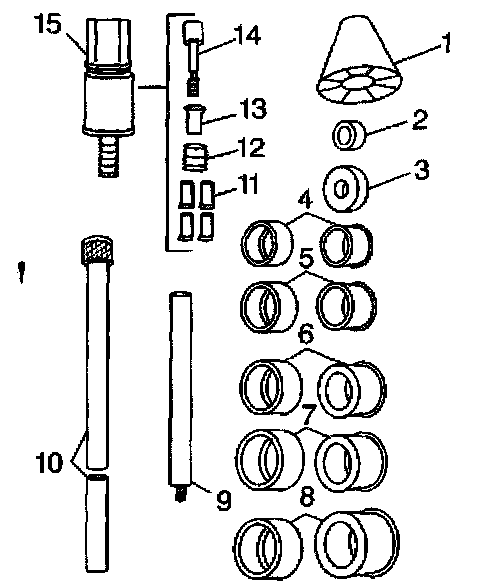 15
14
1
13
2
12
3
11
4
5
6
7
10
9
8