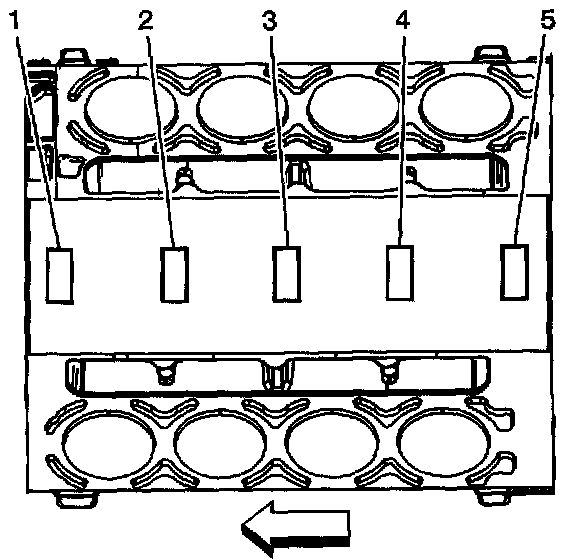 1 2 3 4 5