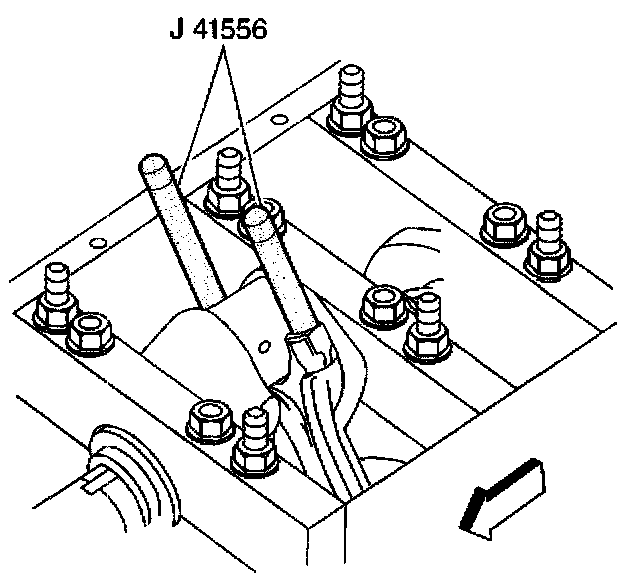 J 41556