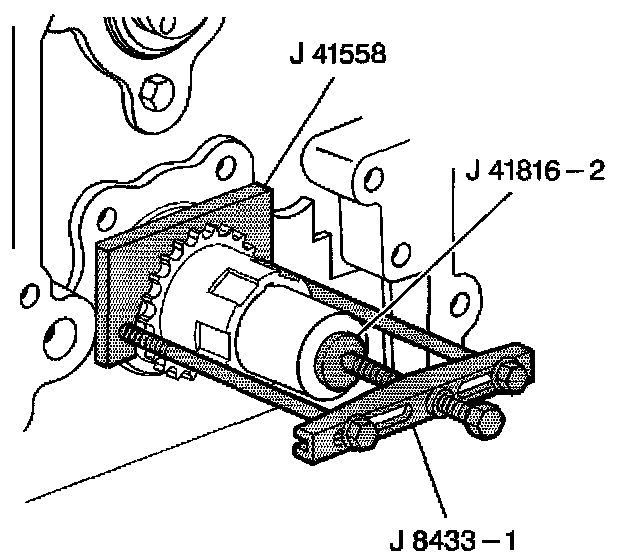 J 41558

J 41816 – 2

J 8433 – 1