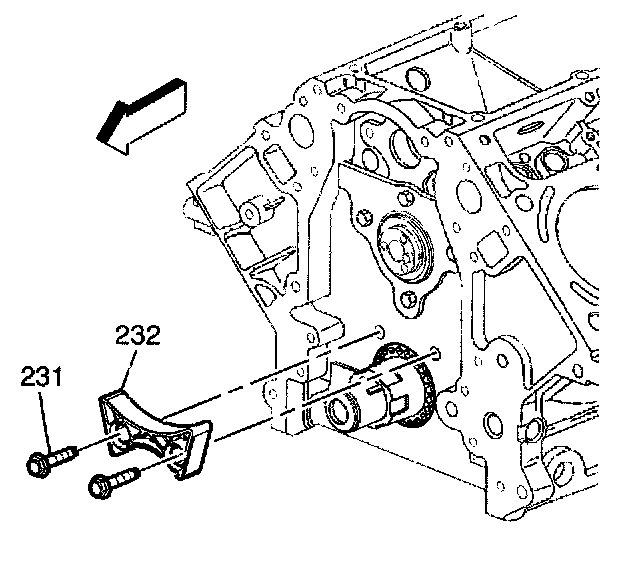 232
231