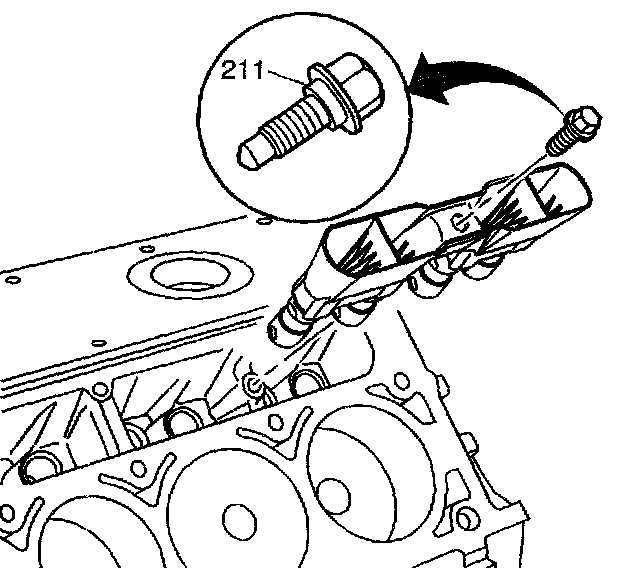 211