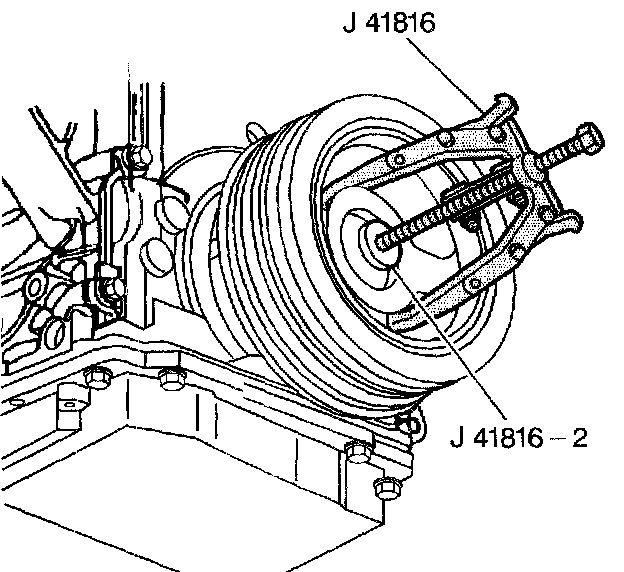 J 41816

J 41816 – 2