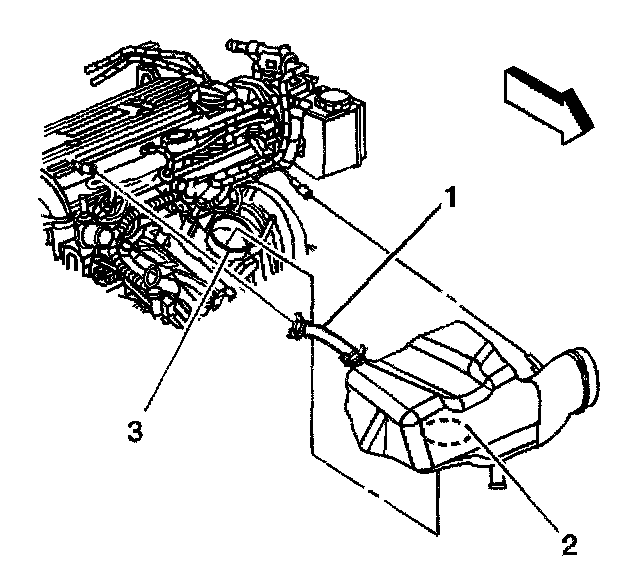 1

3

2