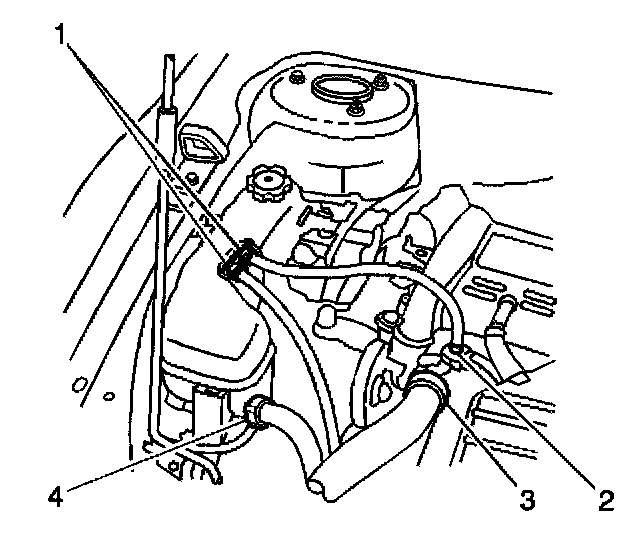 1

4

3

2