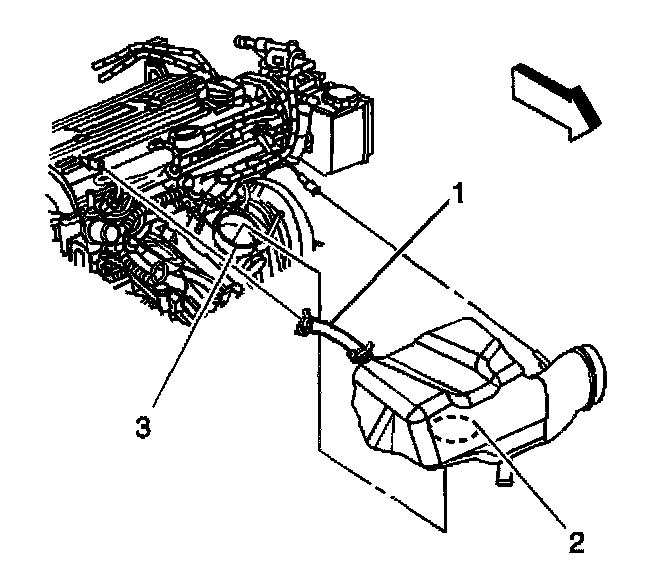 1

3

2