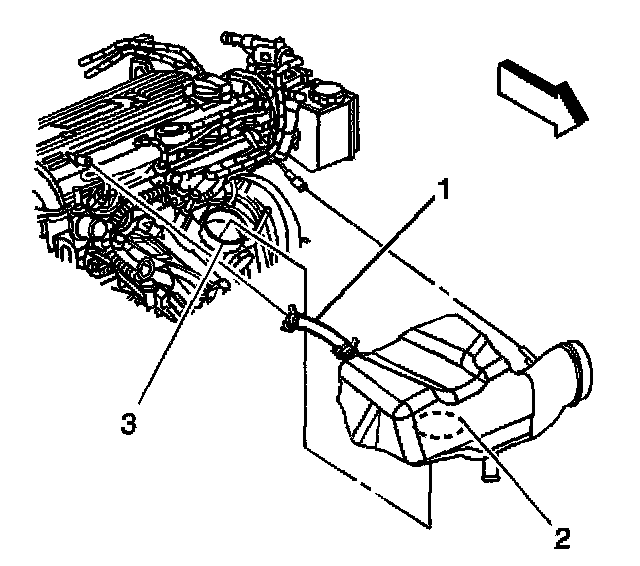 1
3
2