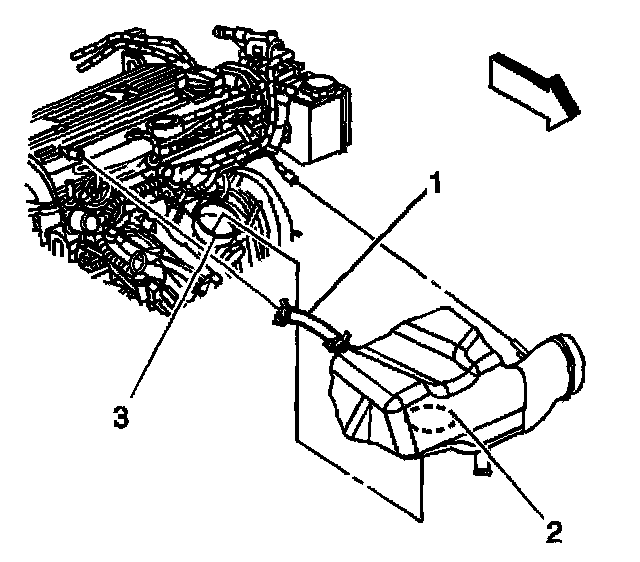 1
3
2