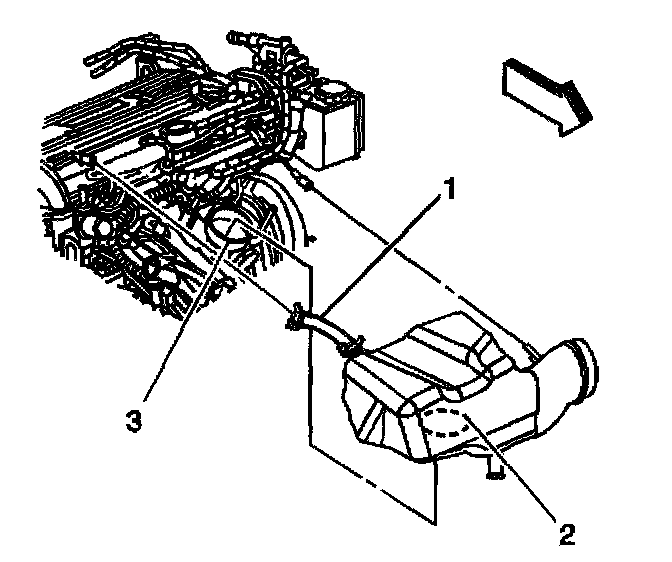 1
3
2