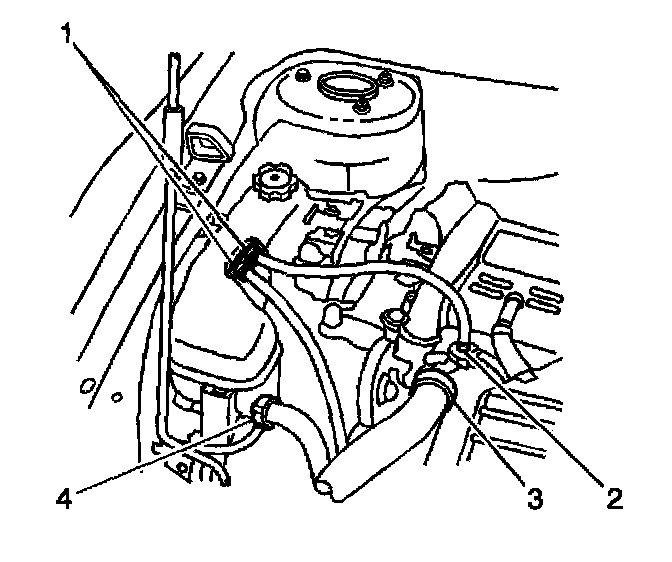 1
4
3
2