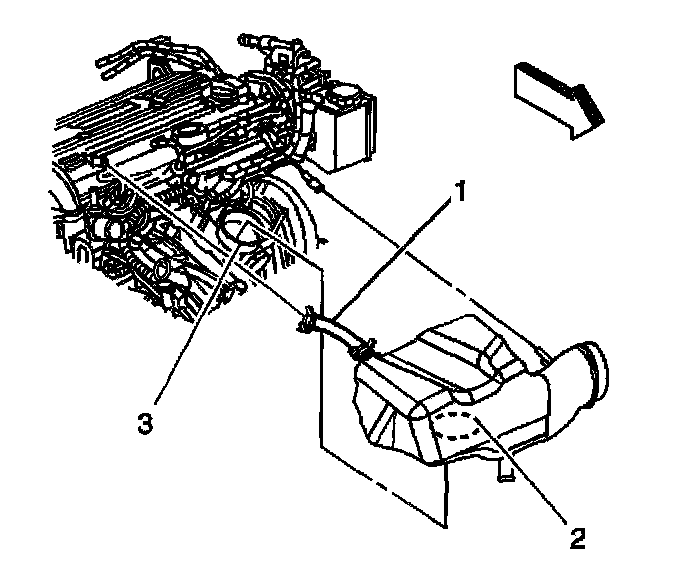 1
3
2