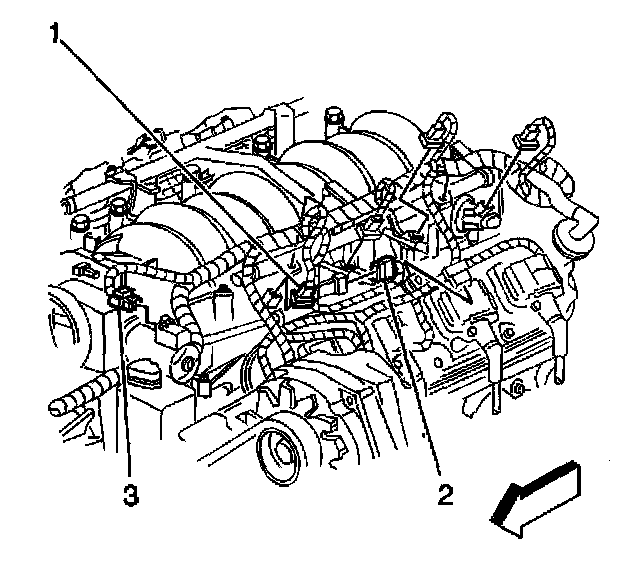 1
3
2