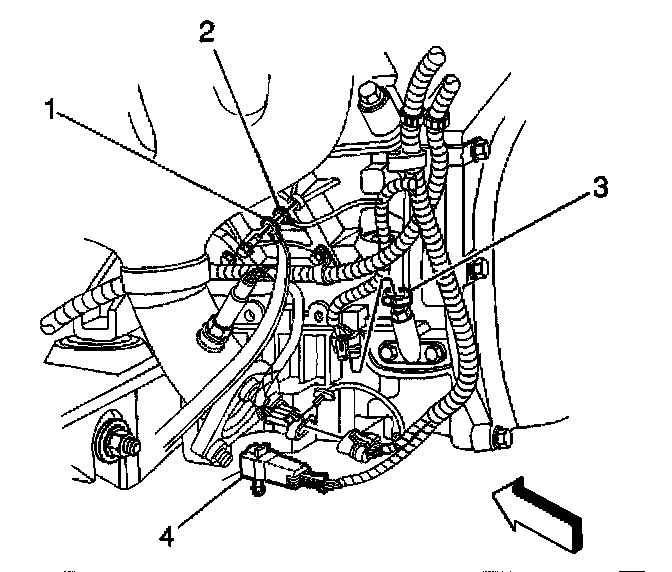 2
1
3
4