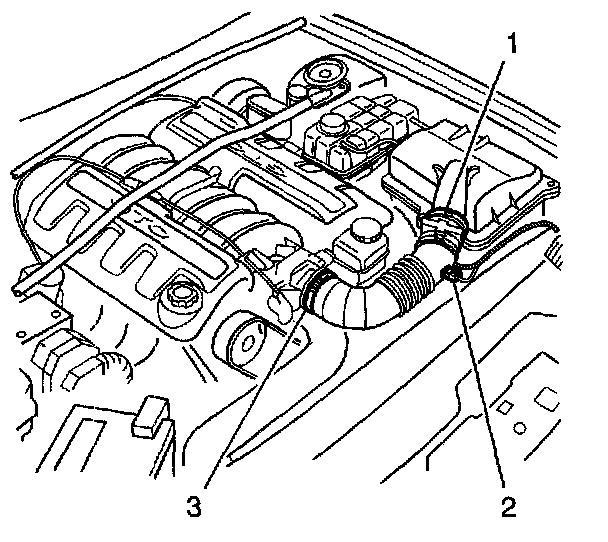 1
3
2