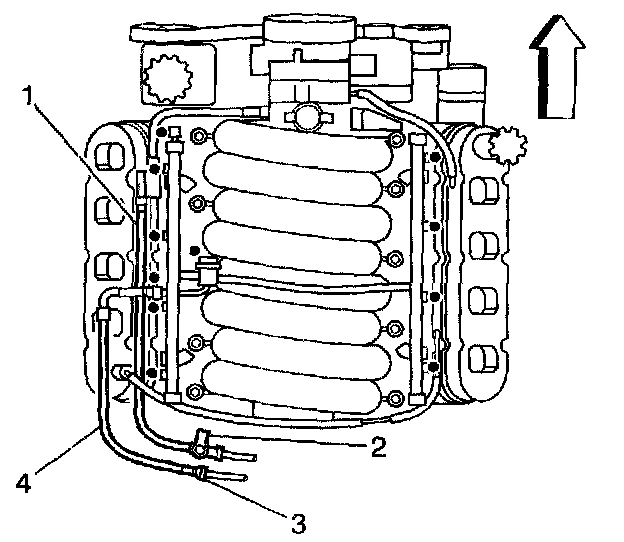 1
2
4
3