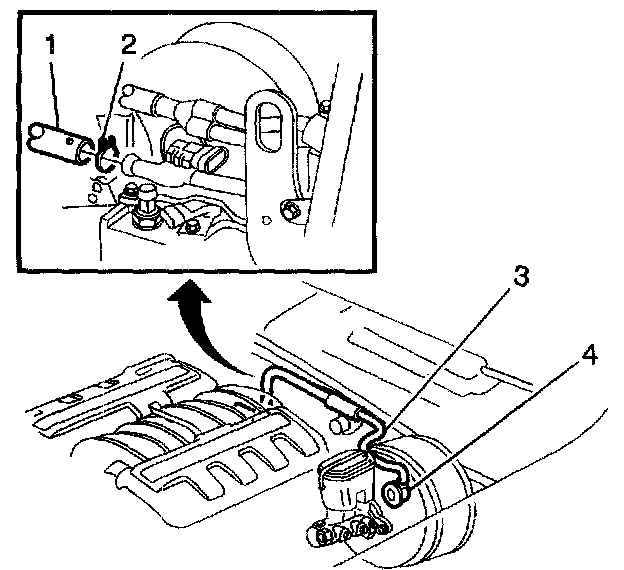 1
2
3
4